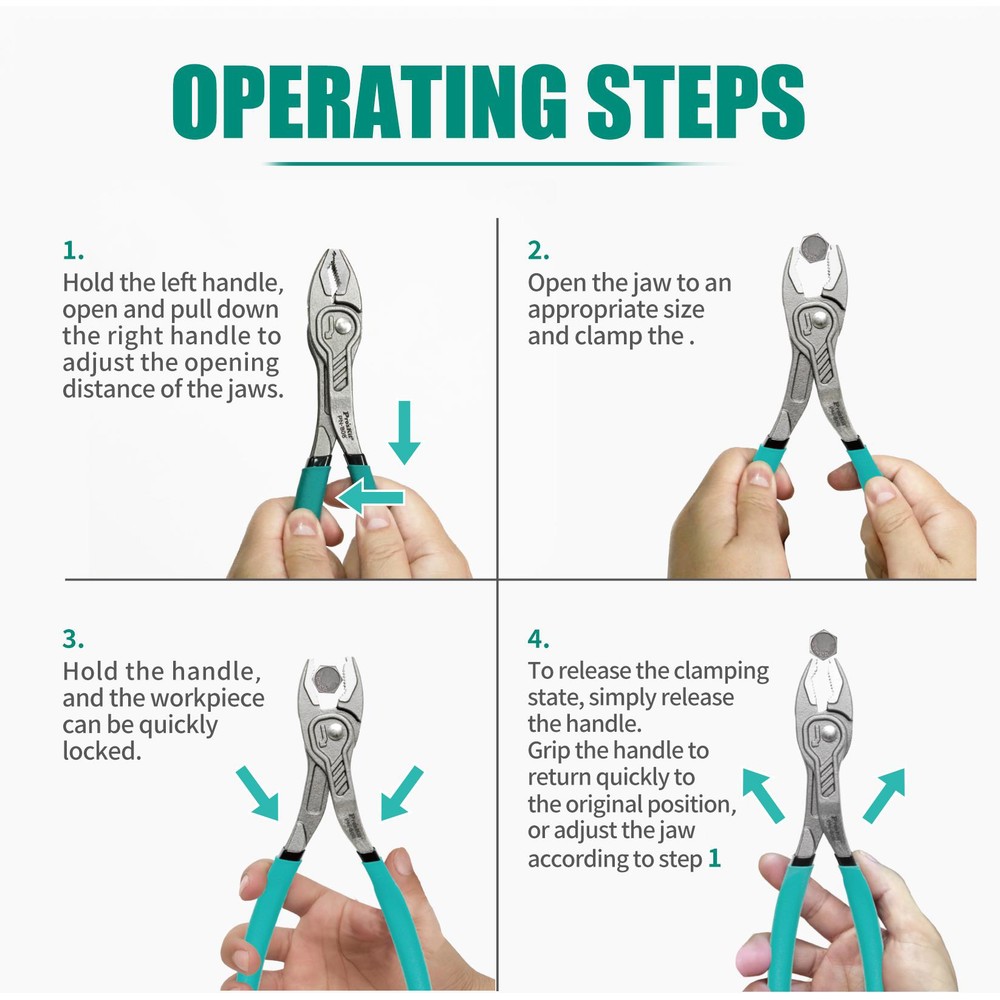 OPERATING STEPS

1.
Hold the left handle, open and pull down the right handle to adjust the opening distance of the jaws.

2.
Open the jaw to an appropriate size and clamp the .

3.
Hold the handle, and the workpiece can be quickly locked.

4.
To release the clamping state, simply release the handle.
Grip the handle to return quickly to the original position, or adjust the jaw according to step 1